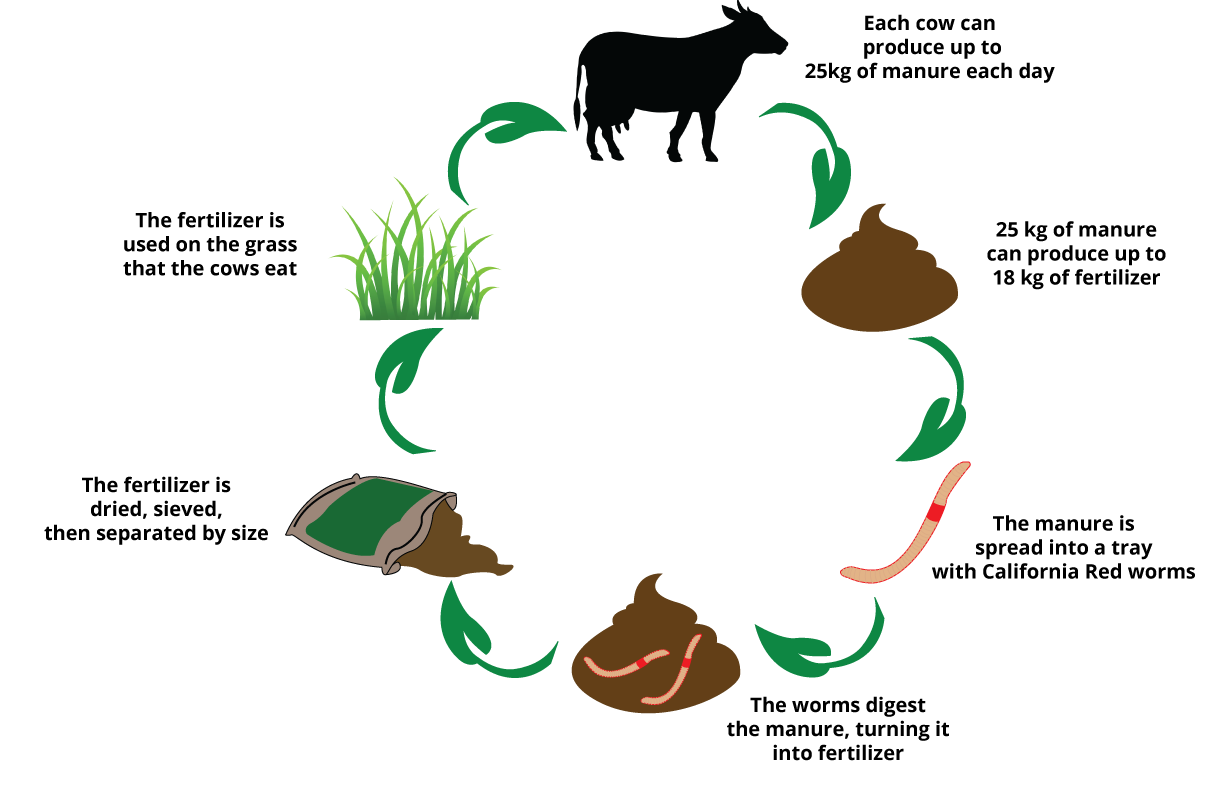 Each cow can produce up to 25kg of manure each day

25 kg of manure can produce up to 18 kg of fertilizer

The manure is spread into a tray with California Red worms

The worms digest the manure, turning it into fertilizer

The fertilizer is dried, sieved, then separated by size

The fertilizer is used on the grass that the cows eat