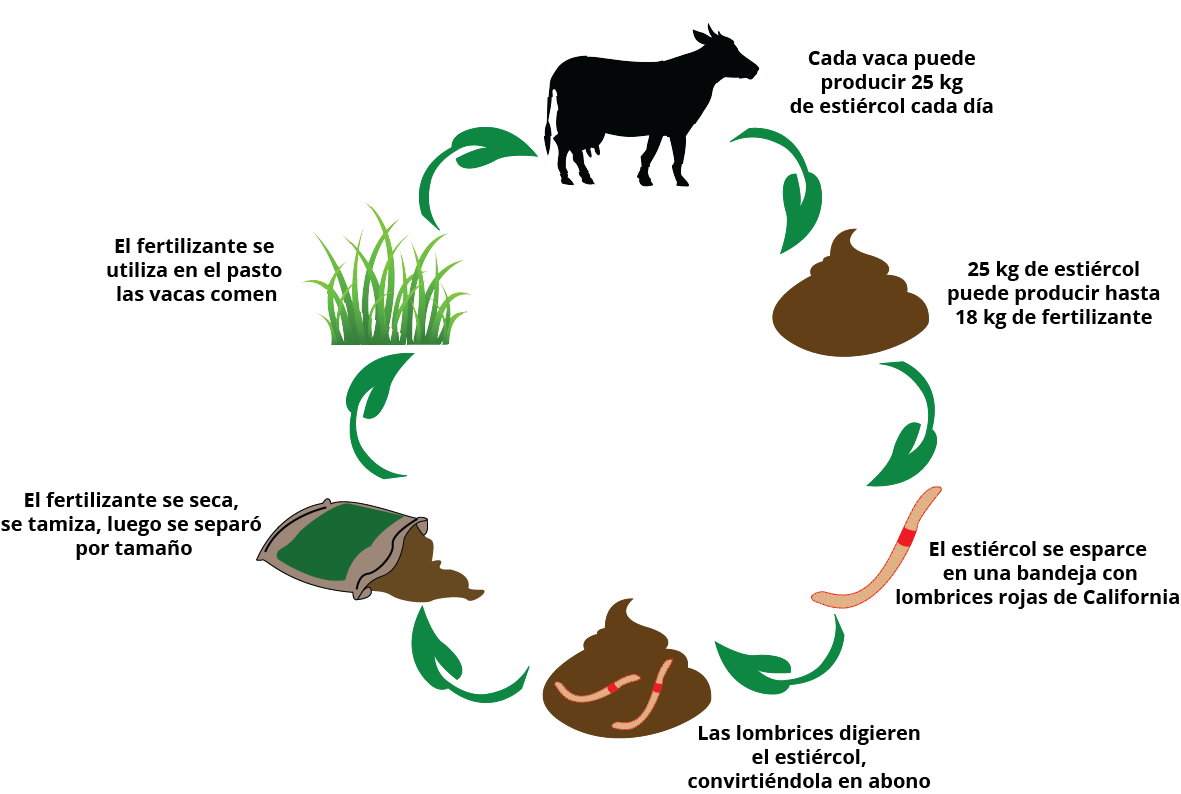 Cada vaca puede producir 25 kg de estiércol cada día

25 kg de estiércol puede producir hasta 18 kg de fertilizante

El estiércol se esparce en una bandeja con lombrices rojas de California

Las lombrices digieren el estiércol, convirtiéndola en abono

El fertilizante se seca, se tamiza, luego se separó por tamaño

El fertilizante se utiliza en el pasto las vacas comen